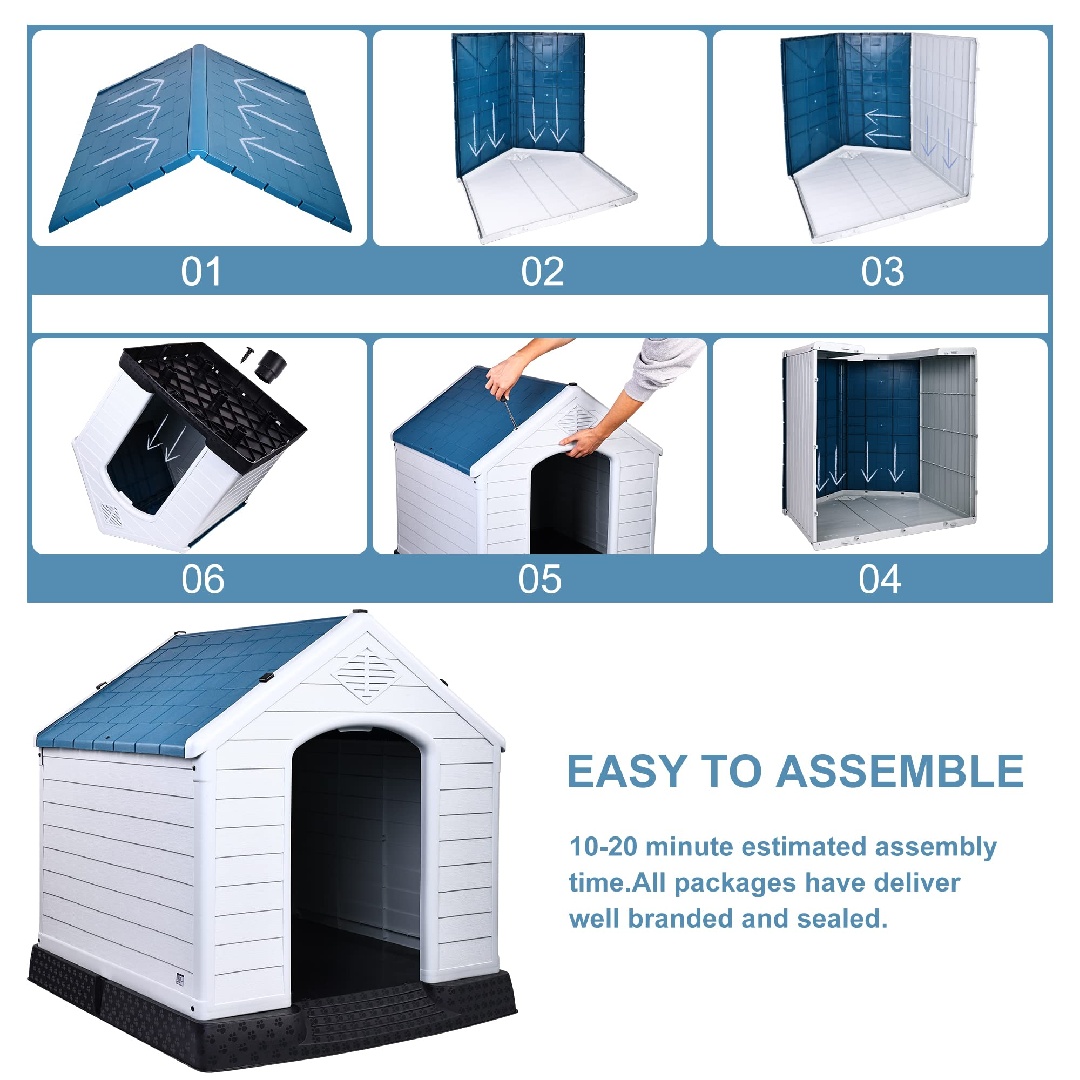 01

02

03

06

05

04

EASY TO ASSEMBLE

10-20 minute estimated assembly time.All packages have deliver well branded and sealed.